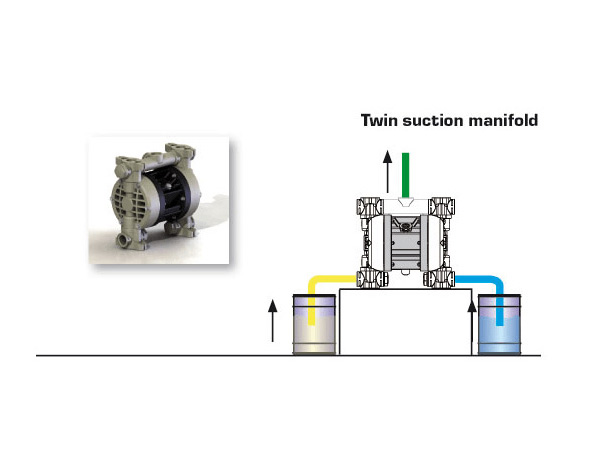 Twin suction manifold